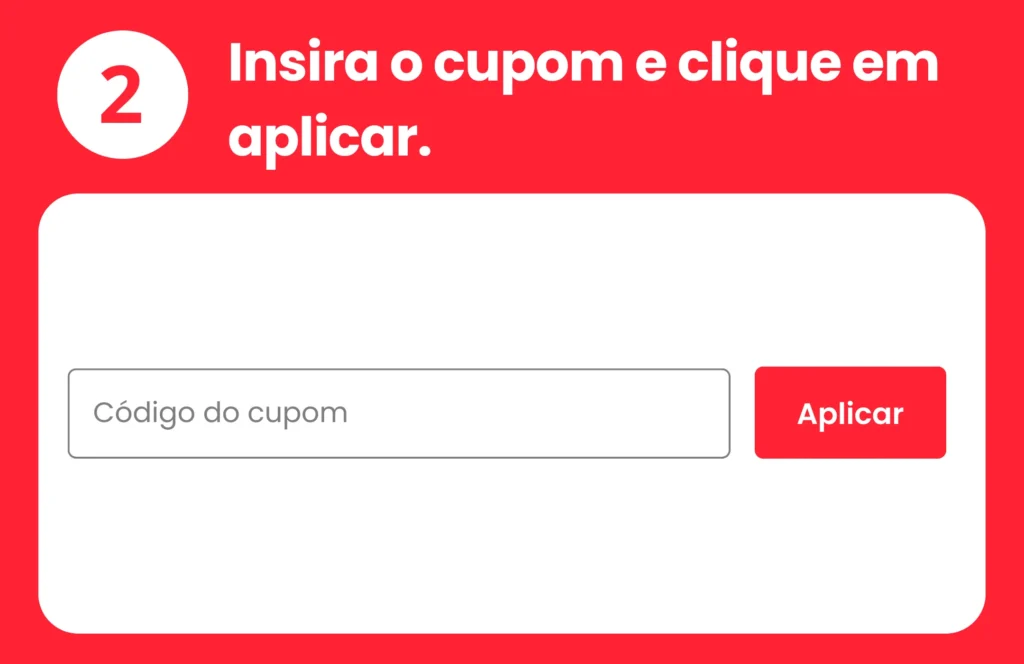 2

Insira o cupom e clique em aplicar.

Código do cupom

Aplicar