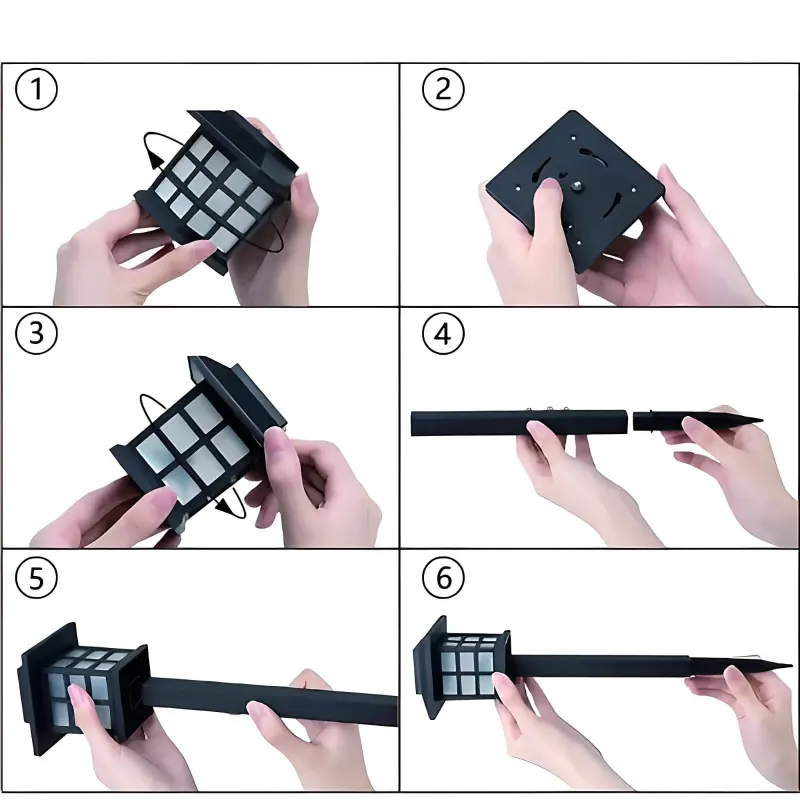 ①
②
③
④
⑤
⑥